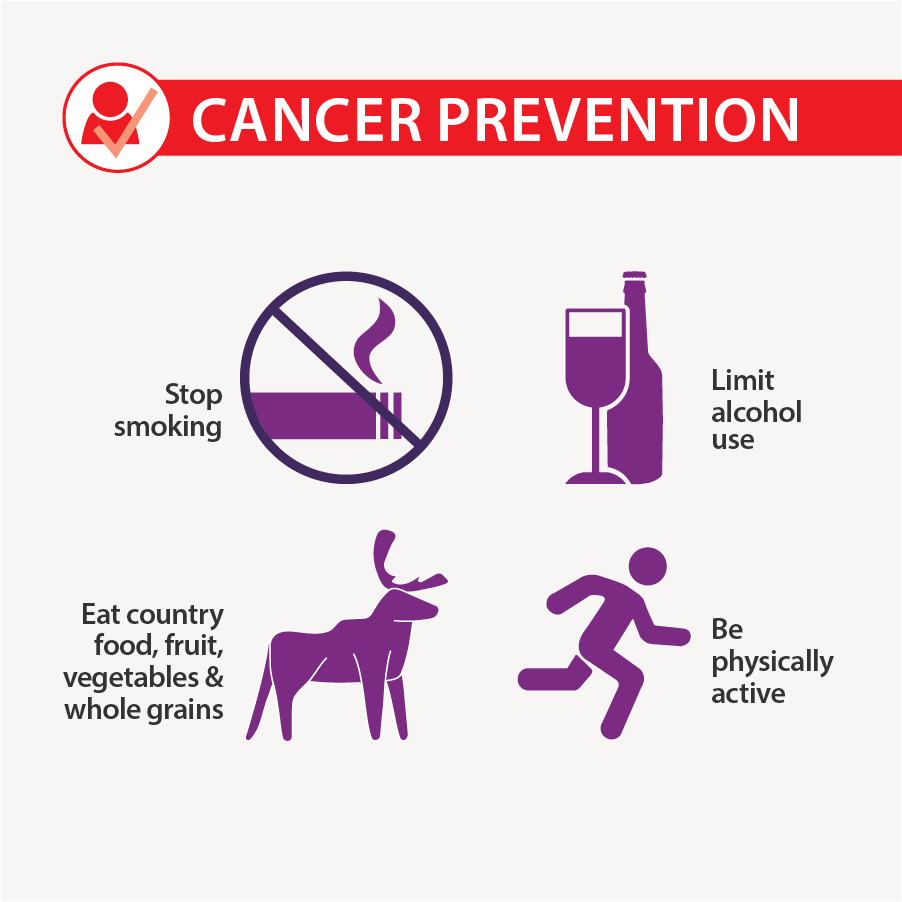 CANCER PREVENTION

Stop smoking

Limit alcohol use

Eat country food, fruit, vegetables & whole grains

Be physically active